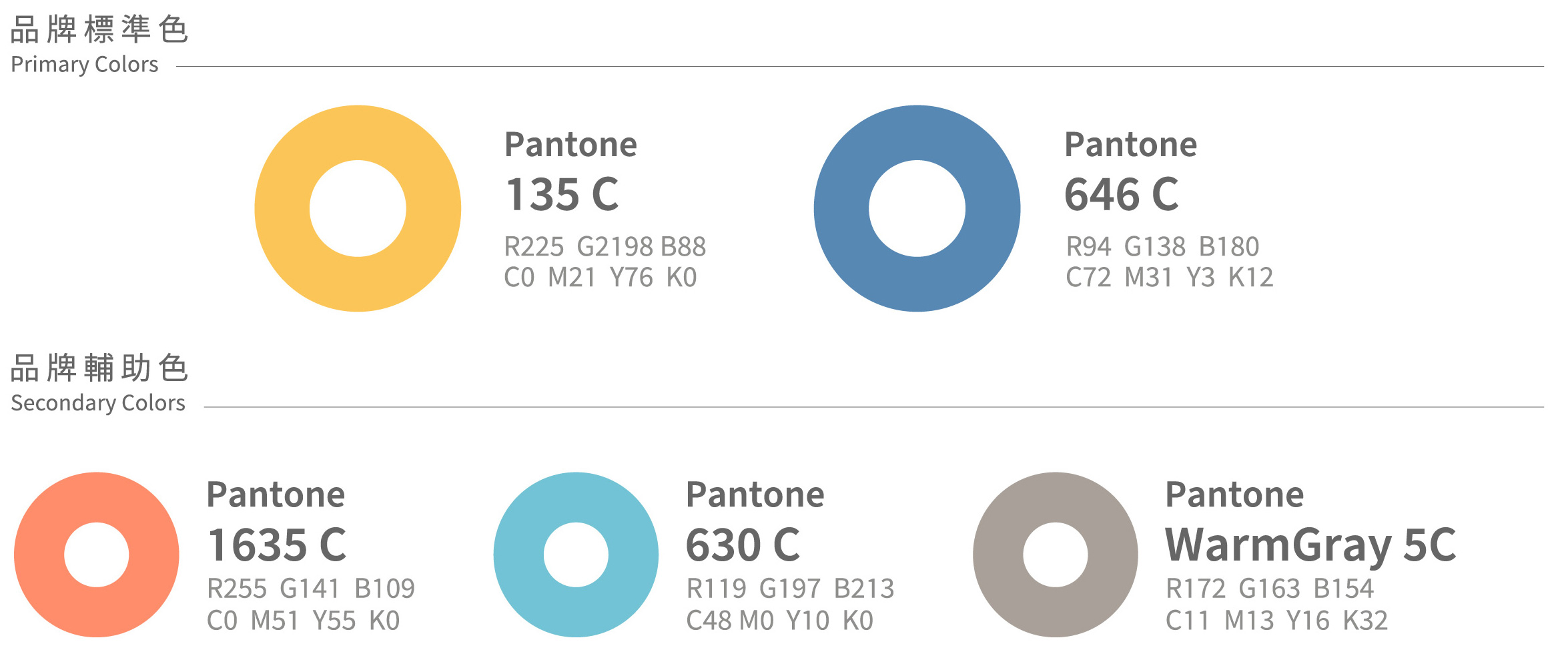 品牌標準色
Primary Colors

Pantone
135 C
R225 G2198 B88
C0 M21 Y76 K0

Pantone
646 C
R94 G138 B180
C72 M31 Y3 K12

品牌輔助色
Secondary Colors

Pantone
1635 C
R255 G141 B109
C0 M51 Y55 K0

Pantone
630 C
R119 G197 B213
C48 M0 Y10 K0

Pantone
WarmGray 5C
R172 G163 B154
C11 M13 Y16 K32